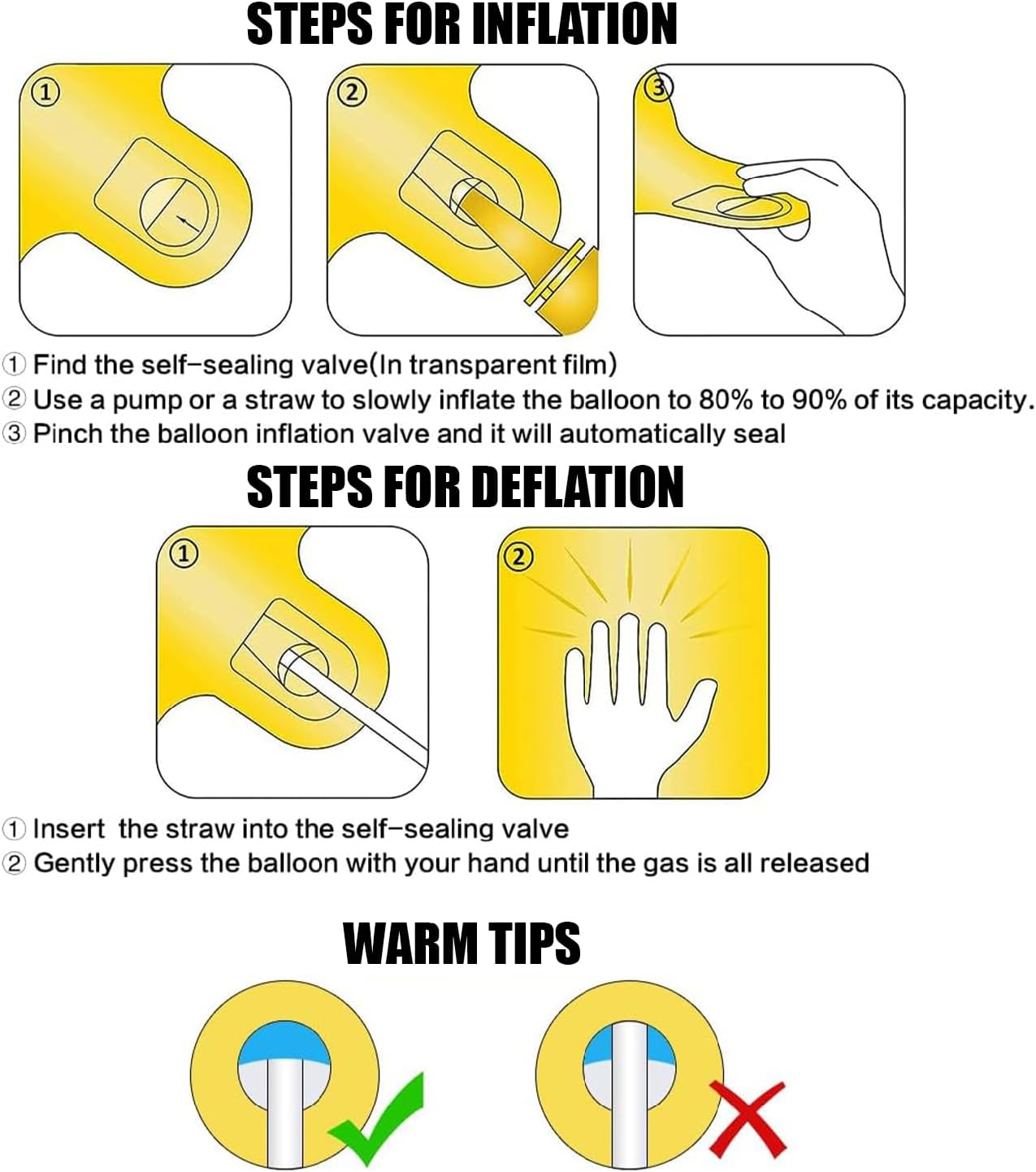 STEPS FOR INFLATION

①

②

③

① Find the self-sealing valve(In transparent film)
② Use a pump or a straw to slowly inflate the balloon to 80% to 90% of its capacity.
③ Pinch the balloon inflation valve and it will automatically seal

STEPS FOR DEFLATION

①

②

① Insert  the straw into the self-sealing valve
② Gently press the balloon with your hand until the gas is all released

WARM TIPS