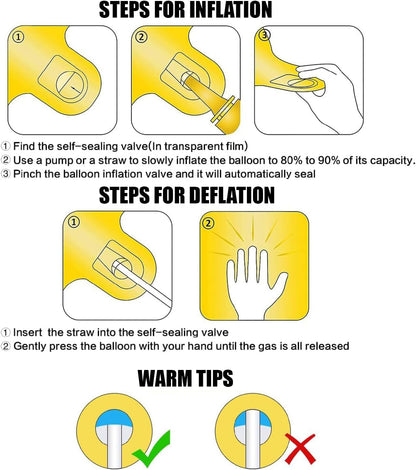 STEPS FOR INFLATION

①

②

③

① Find the self-sealing valve(In transparent film)
② Use a pump or a straw to slowly inflate the balloon to 80% to 90% of its capacity.
③ Pinch the balloon inflation valve and it will automatically seal

STEPS FOR DEFLATION

①

②

① Insert the straw into the self-sealing valve
② Gently press the balloon with your hand until the gas is all released

WARM TIPS